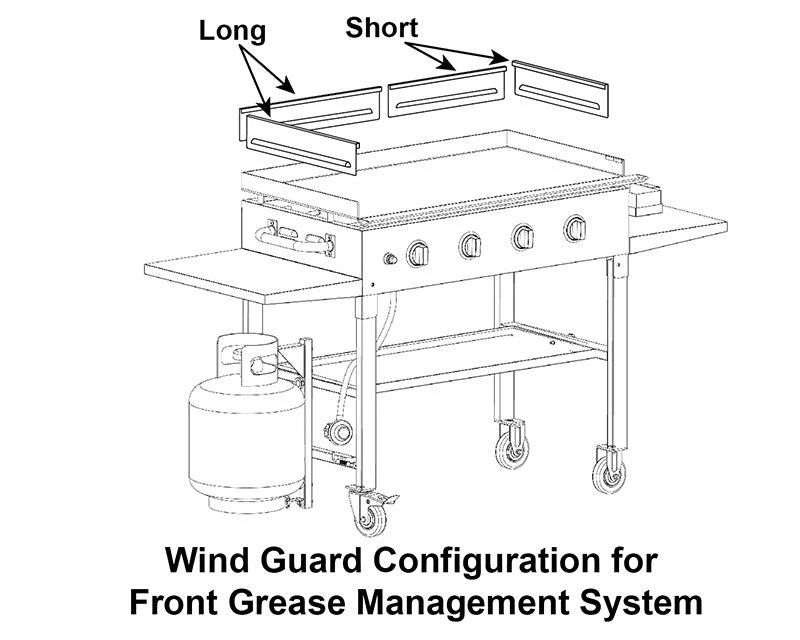 Long
Short

Wind Guard Configuration for Front Grease Management System