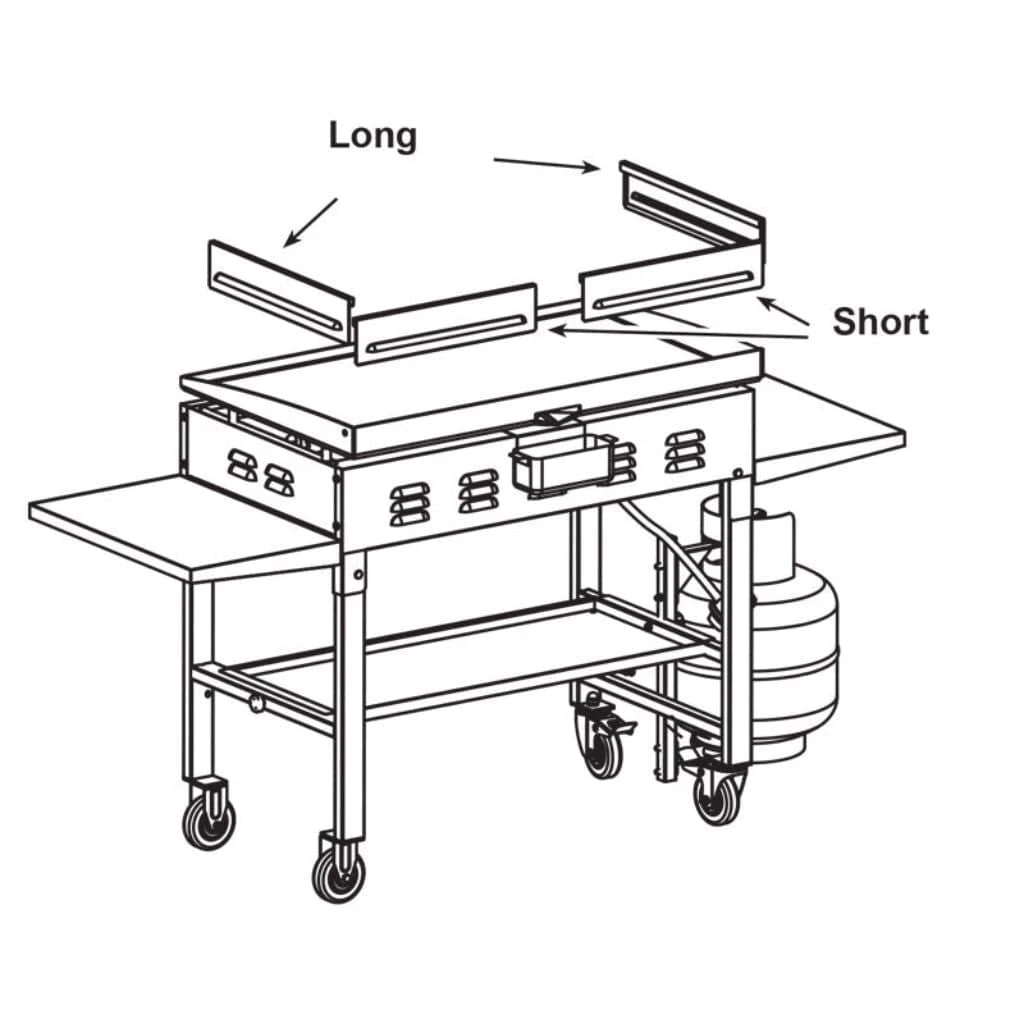 Long

Short